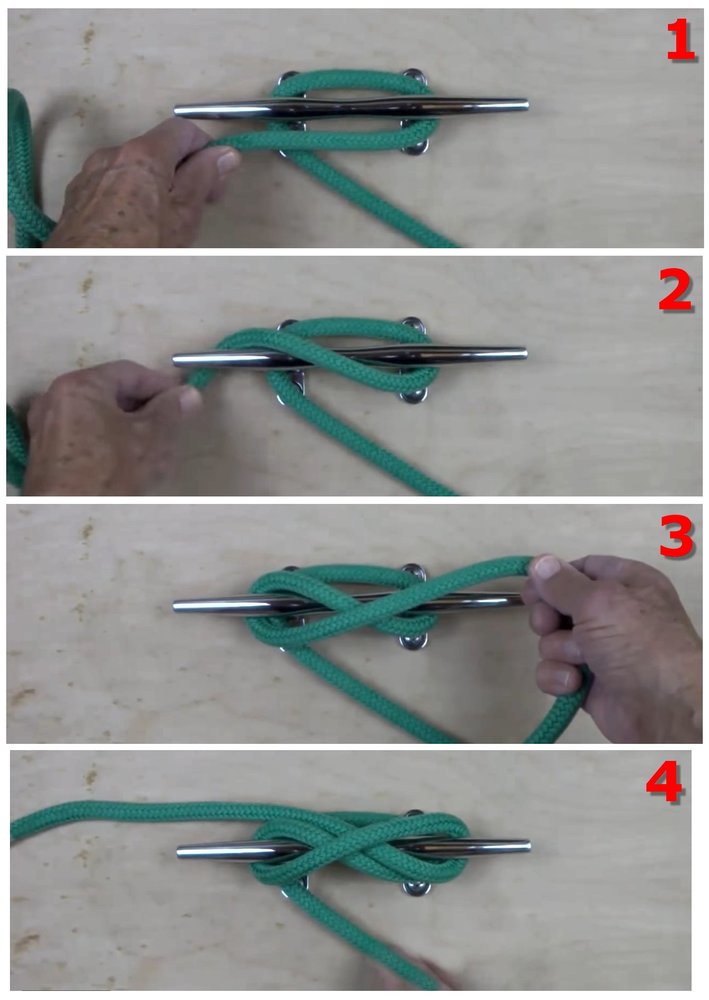 1

2

3

4