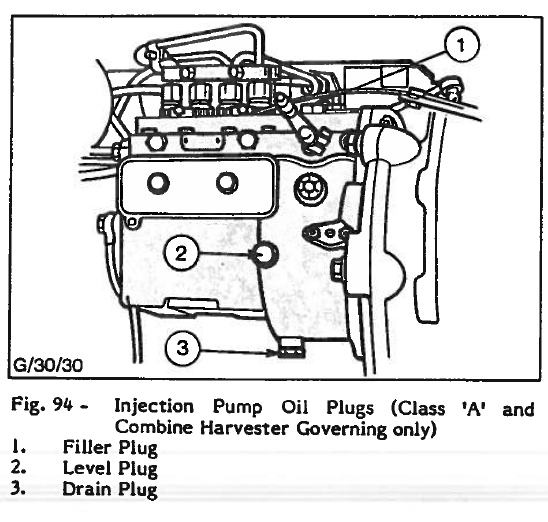 1

2

3

G/30/30

Fig. 94 - Injection Pump Oil Plugs (Class 'A' and Combine Harvester Governing only)
1. Filler Plug
2. Level Plug
3. Drain Plug