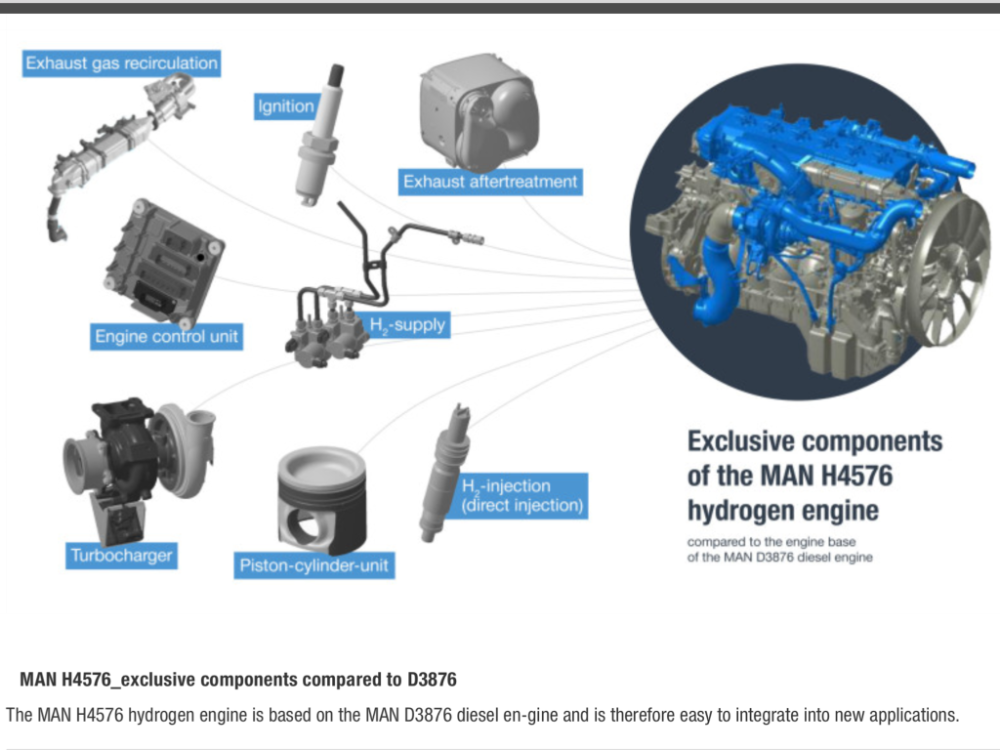 Exhaust gas recirculation

Ignition

Exhaust aftertreatment

Engine control unit

$H_2$-supply

Turbocharger

Piston-cylinder-unit

$H_2$-injection (direct injection)

Exclusive components of the MAN H4576 hydrogen engine

compared to the engine base of the MAN D3876 diesel engine

MAN H4576_exclusive components compared to D3876

The MAN H4576 hydrogen engine is based on the MAN D3876 diesel en-gine and is therefore easy to integrate into new applications.