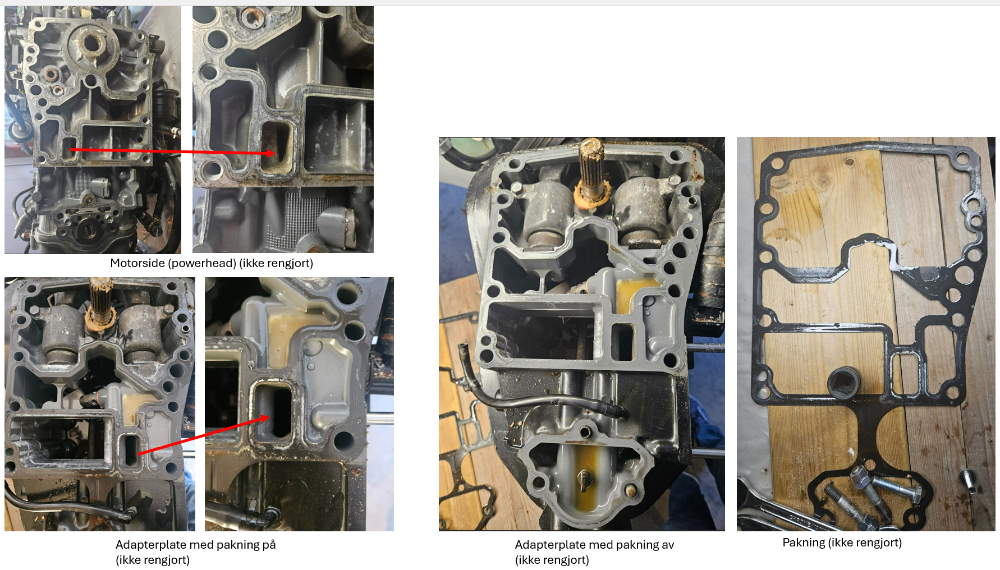 Motorside (powerhead) (ikke rengjort)

Adapterplate med pakning på (ikke rengjort)

Adapterplate med pakning av (ikke rengjort)

Pakning (ikke rengjort)